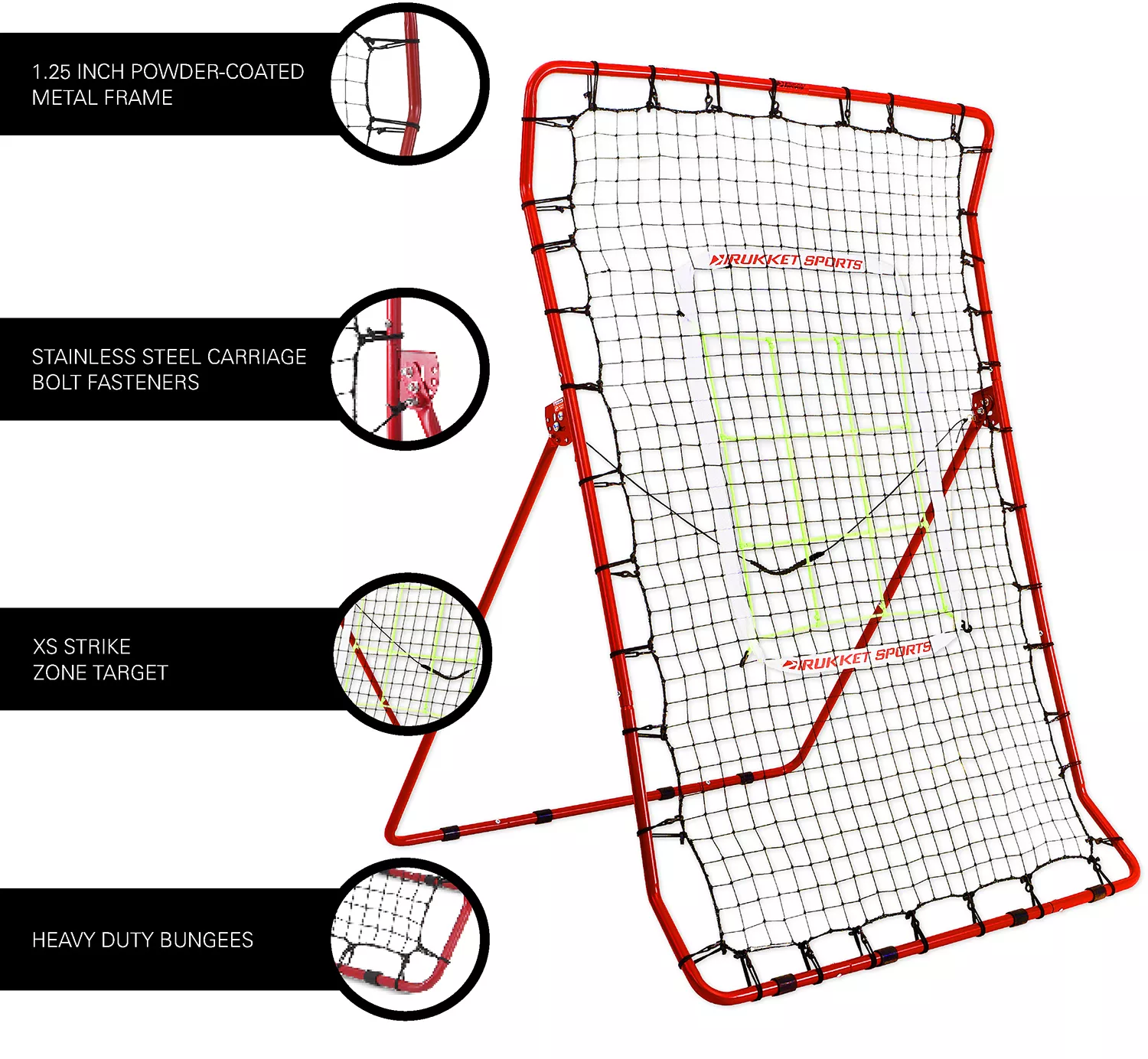 1.25 INCH POWDER-COATED METAL FRAME

STAINLESS STEEL CARRIAGE BOLT FASTENERS

XS STRIKE ZONE TARGET

HEAVY DUTY BUNGEES

RUKKET SPORTS

RUKKET SPORTS